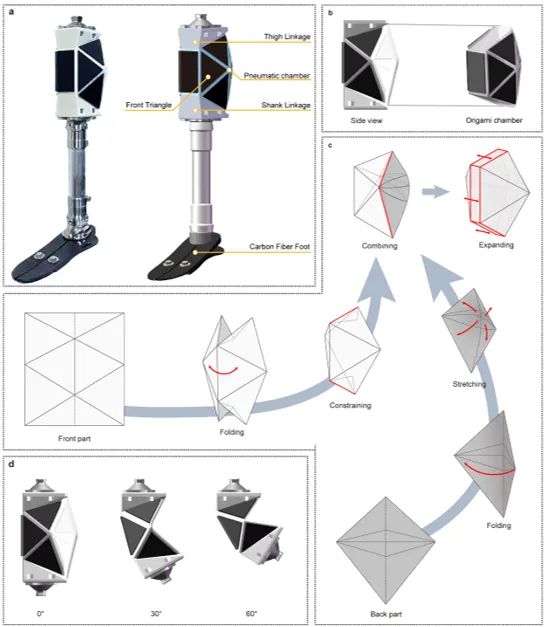 a

Thigh Linkage

Pneumatic chamber

Front Triangle

Shank Linkage

Carbon Fiber Foot

b

Side view

Origami chamber

c

Combining

Expanding

Front part

Folding

Constraining

Stretching

Folding

Back part

d

0°

30°

60°